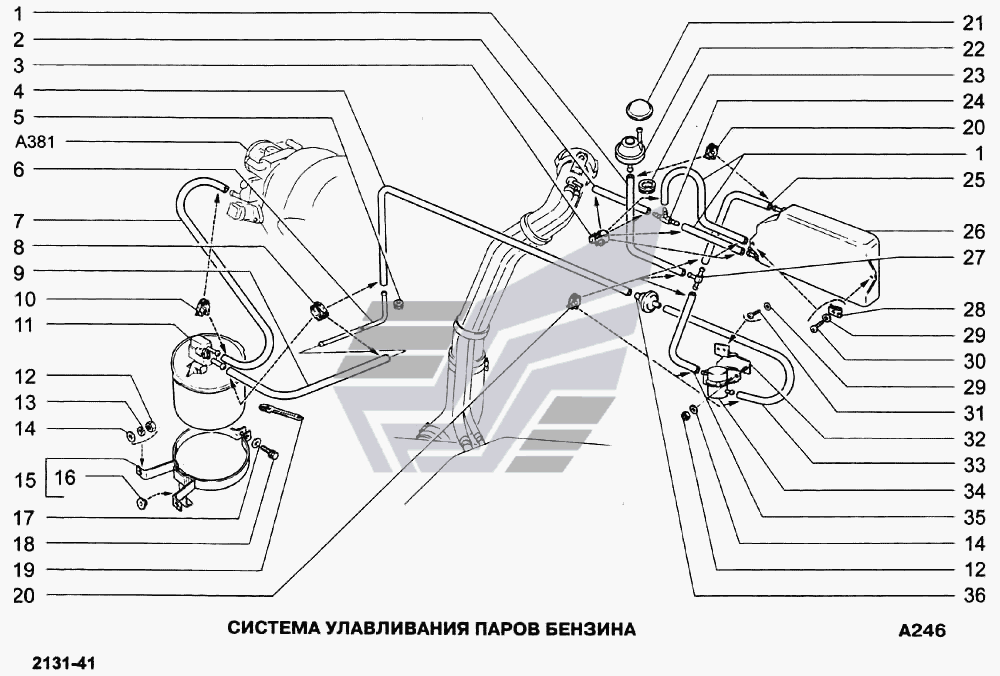 1
2
3
4
5
A381
6
7
8
9
10
11
12
13
14
15
16
17
18
19
20

21
22
23
24
20
1
25
26
27
28
29
30
29
31
32
33
34
35
14
12
36

СИСТЕМА УЛАВЛИВАНИЯ ПАРОВ БЕНЗИНА

A246

2131-41